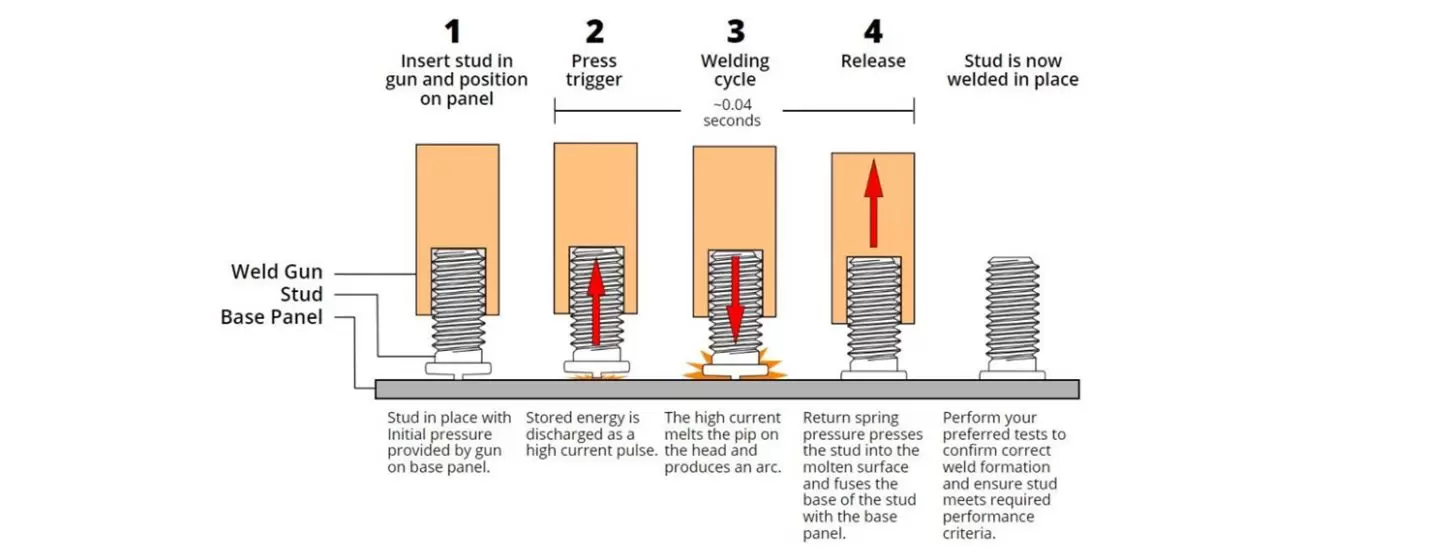 1
Insert stud in gun and position on panel

2
Press trigger

3
Welding cycle

4
Release

Stud is now welded in place

~0.04 seconds

Weld Gun
Stud
Base Panel

Stud in place with Initial pressure provided by gun on base panel.

Stored energy is discharged as a high current pulse.

The high current melts the pip on the head and produces an arc.

Return spring pressure presses the stud into the molten surface and fuses the base of the stud with the base panel.

Perform your preferred tests to confirm correct weld formation and ensure stud meets required performance criteria.