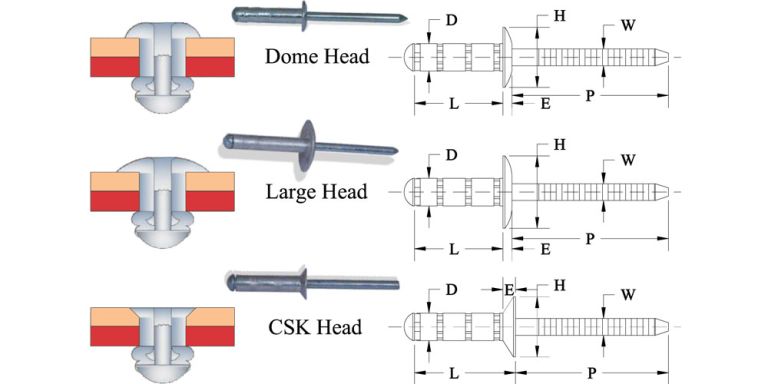 Dome Head

D

H

W

L

E

P

Large Head

D

H

W

L

E

P

CSK Head

D

E

H

W

L

P